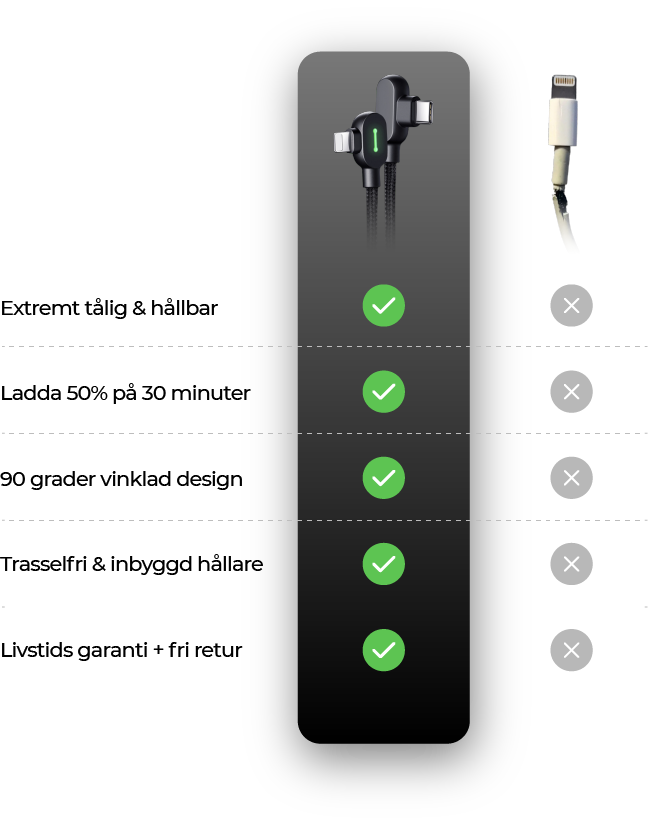 Extremt tålig & hållbar

Ladda 50% på 30 minuter

90 grader vinklad design

Trasselfri & inbyggd hållare

Livstids garanti + fri retur